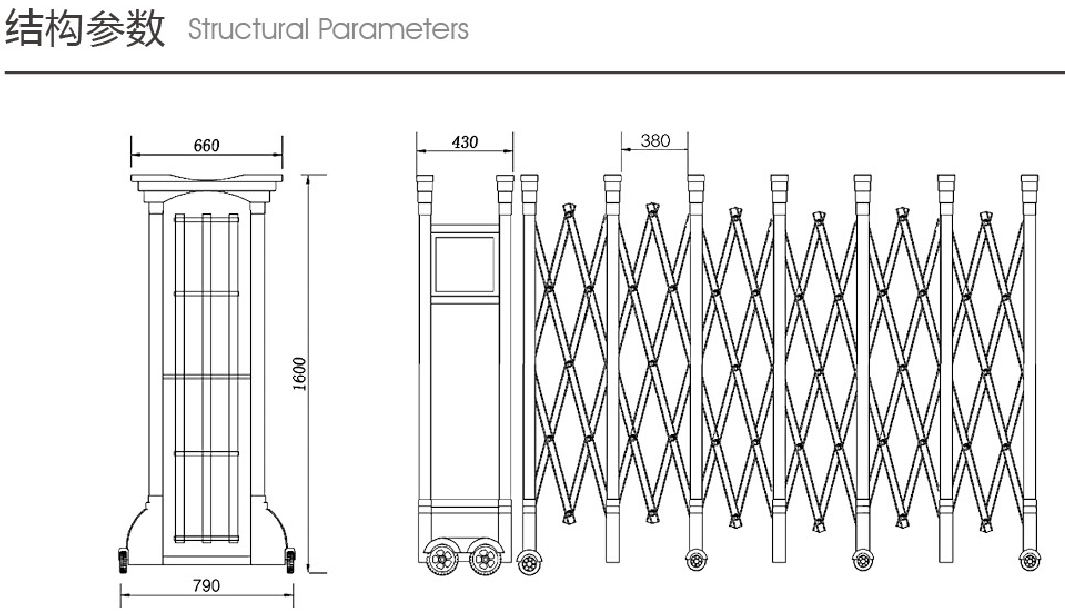 结构参数 Structural Parameters

660

1600

790

430

380