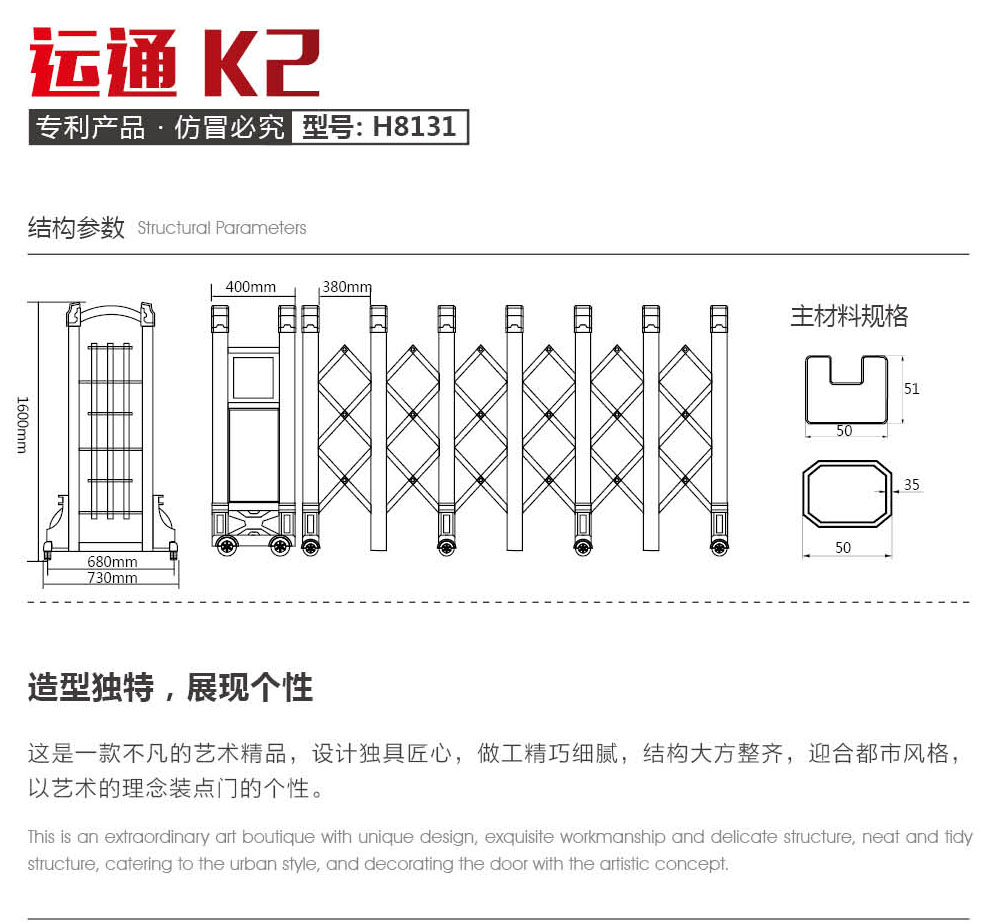 运通 K2

专利产品 · 仿冒必究 型号: H8131

结构参数 Structural Parameters

1600mm

680mm

730mm

400mm

380mm

主材料规格

51

50

35

50

造型独特，展现个性

这是一款不凡的艺术精品，设计独具匠心，做工精巧细腻，结构大方整齐，迎合都市风格，以艺术的理念装点门的个性。

This is an extraordinary art boutique with unique design, exquisite workmanship and delicate structure, neat and tidy structure, catering to the urban style, and decorating the door with the artistic concept.